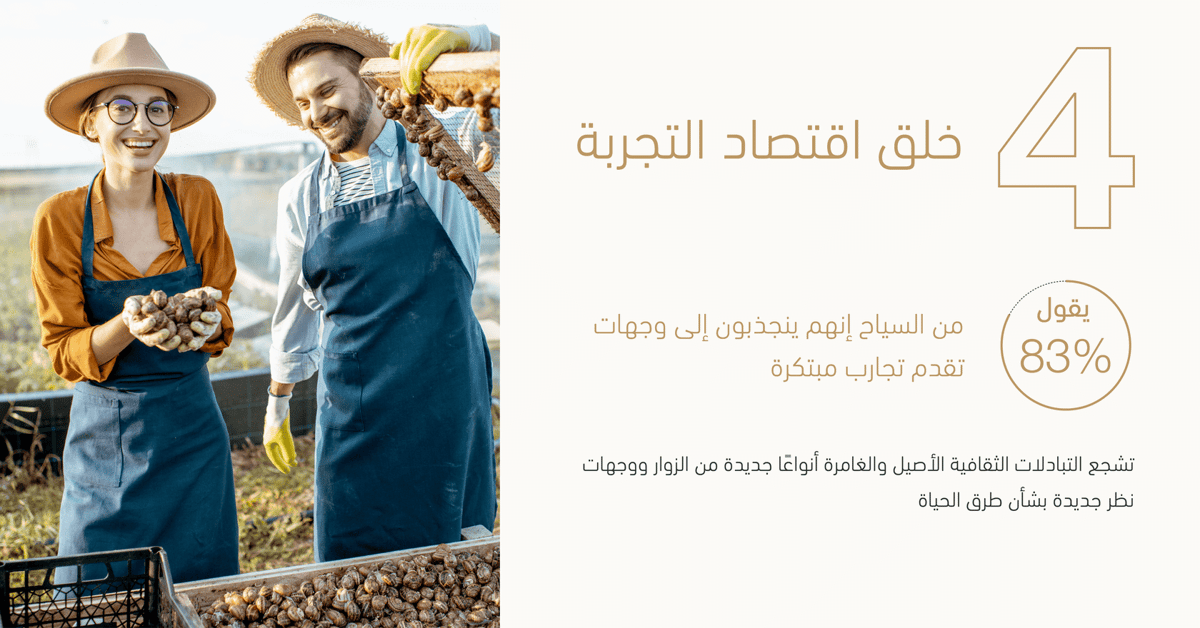 4
خلق اقتصاد التجربة

يقول
83%

من السياح إنهم ينجذبون إلى وجهات تقدم تجارب مبتكرة

تشجع التبادلات الثقافية الأصيل والغامرة أنواعًا جديدة من الزوار ووجهات نظر جديدة بشأن طرق الحياة