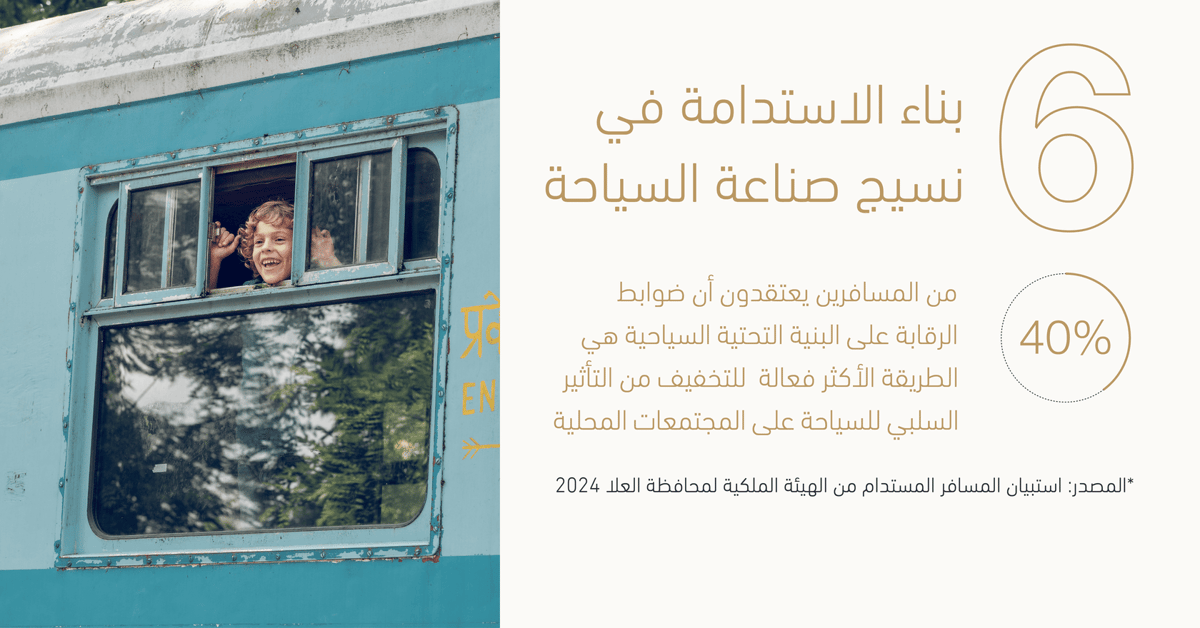 6

بناء الاستدامة في نسيج صناعة السياحة

40%

من المسافرين يعتقدون أن ضوابط الرقابة على البنية التحتية السياحية هي الطريقة الأكثر فعالة للتخفيف من التأثير السلبي للسياحة على المجتمعات المحلية

*المصدر: استبيان المسافر المستدام من الهيئة الملكية لمحافظة العلا 2024

EN