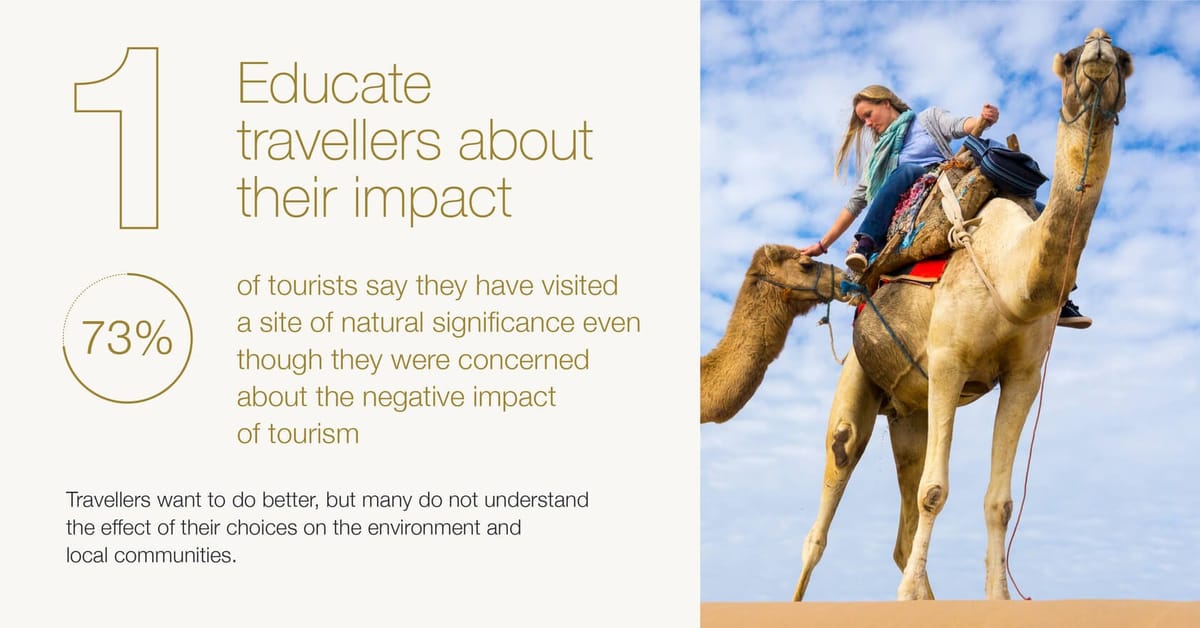 1

Educate travellers about their impact

73%

of tourists say they have visited a site of natural significance even though they were concerned about the negative impact of tourism

Travellers want to do better, but many do not understand the effect of their choices on the environment and local communities.