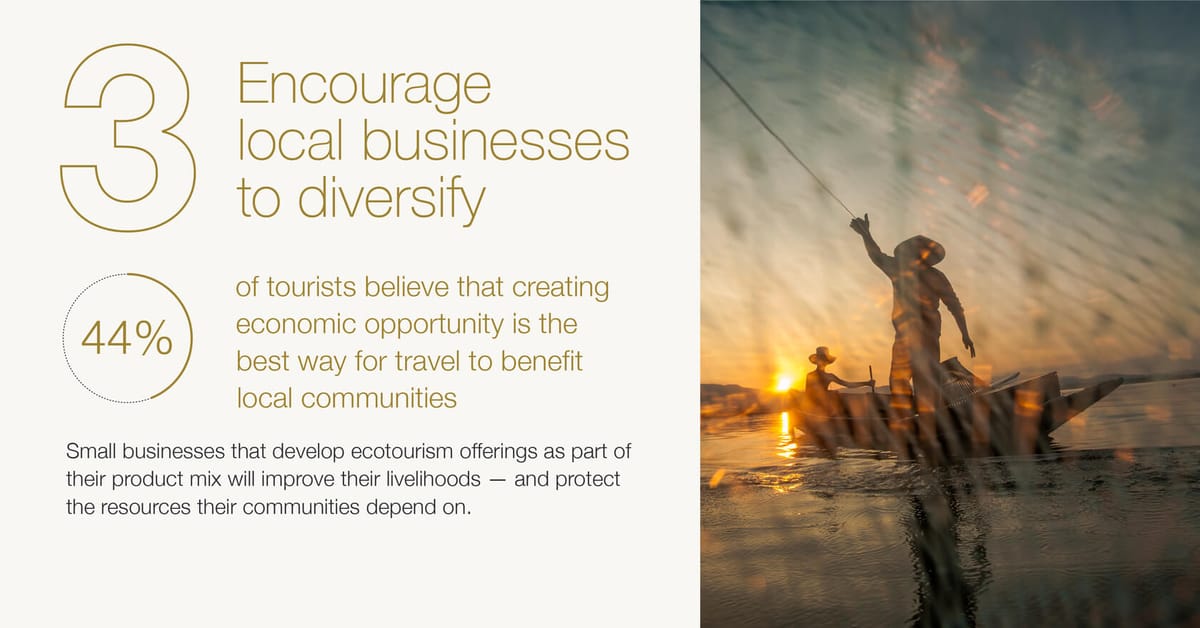 3

Encourage local businesses to diversify

44%

of tourists believe that creating economic opportunity is the best way for travel to benefit local communities

Small businesses that develop ecotourism offerings as part of their product mix will improve their livelihoods — and protect the resources their communities depend on.