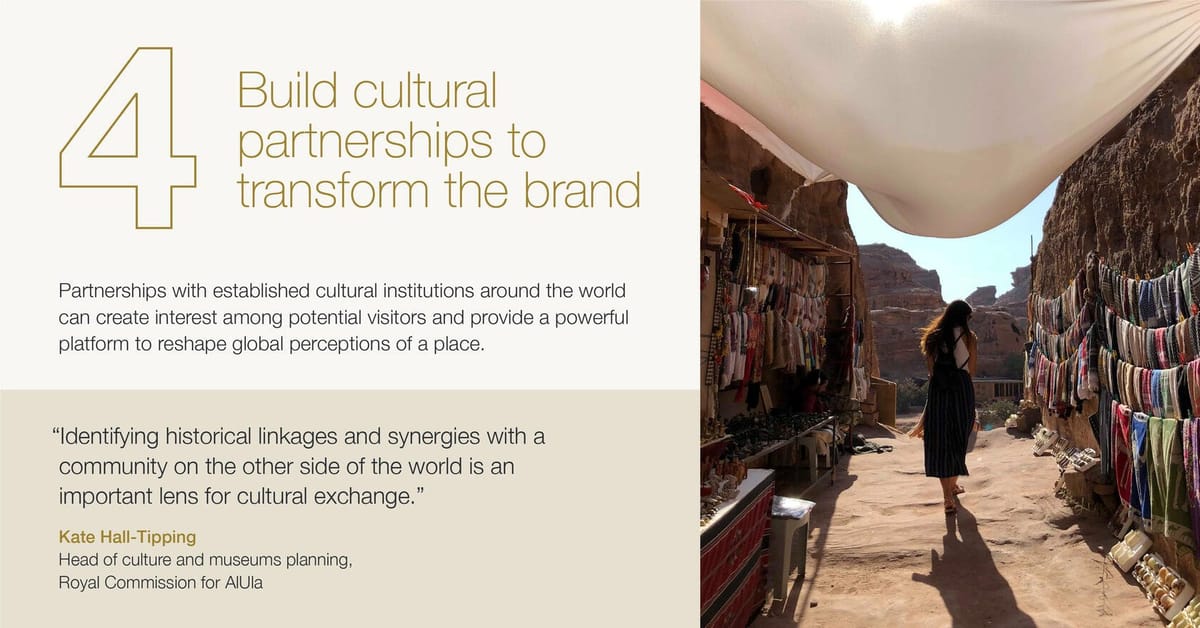 4

Build cultural partnerships to transform the brand

Partnerships with established cultural institutions around the world can create interest among potential visitors and provide a powerful platform to reshape global perceptions of a place.

“Identifying historical linkages and synergies with a community on the other side of the world is an important lens for cultural exchange.”

Kate Hall-Tipping
Head of culture and museums planning, Royal Commission for AlUla