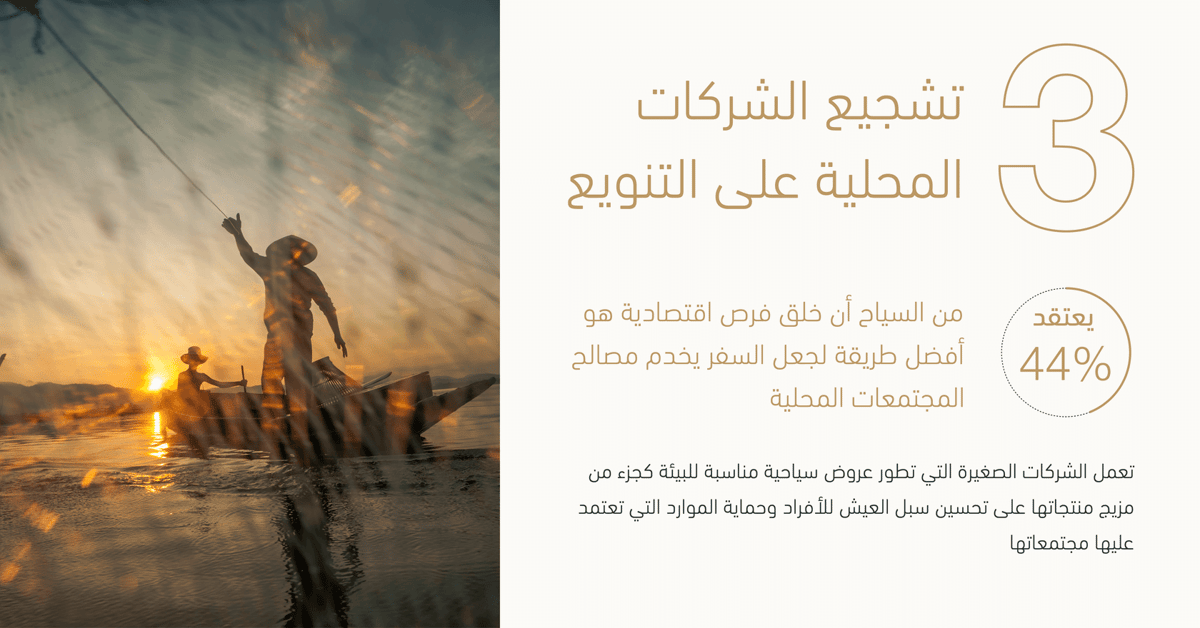 3

تشجيع الشركات المحلية على التنويع

يعتقد
44%

من السياح أن خلق فرص اقتصادية هو أفضل طريقة لجعل السفر يخدم مصالح المجتمعات المحلية

تعمل الشركات الصغيرة التي تطور عروض سياحية مناسبة للبيئة كجزء من مزيج منتجاتها على تحسين سبل العيش للأفراد وحماية الموارد التي تعتمد عليها مجتمعاتها