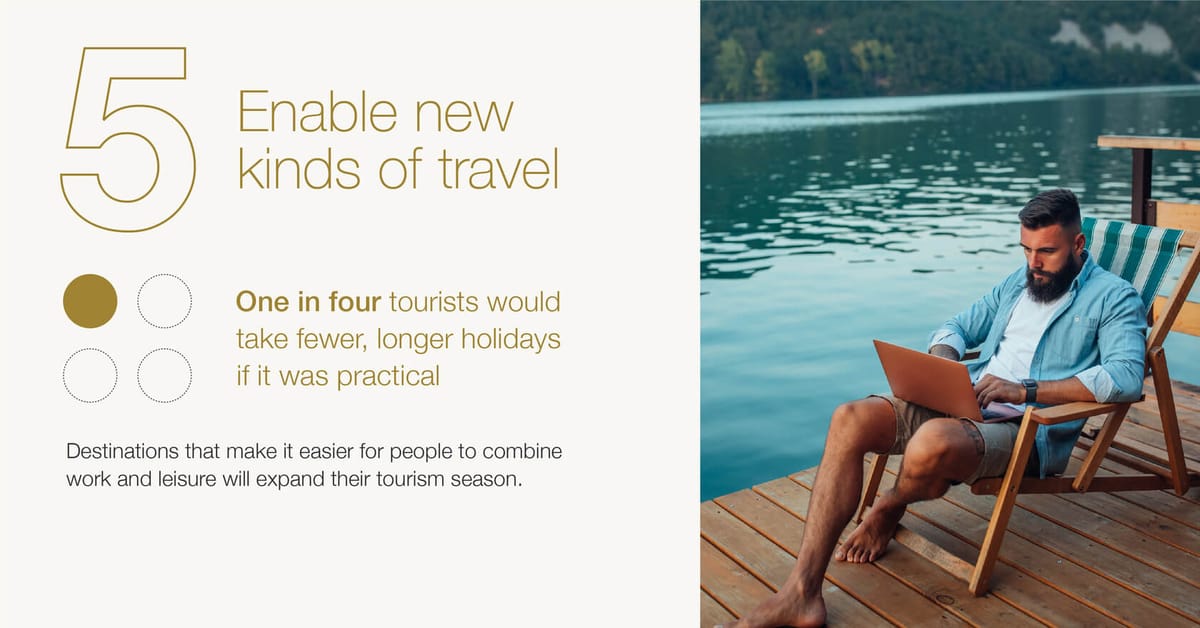 5

Enable new kinds of travel

One in four tourists would take fewer, longer holidays if it was practical

Destinations that make it easier for people to combine work and leisure will expand their tourism season.