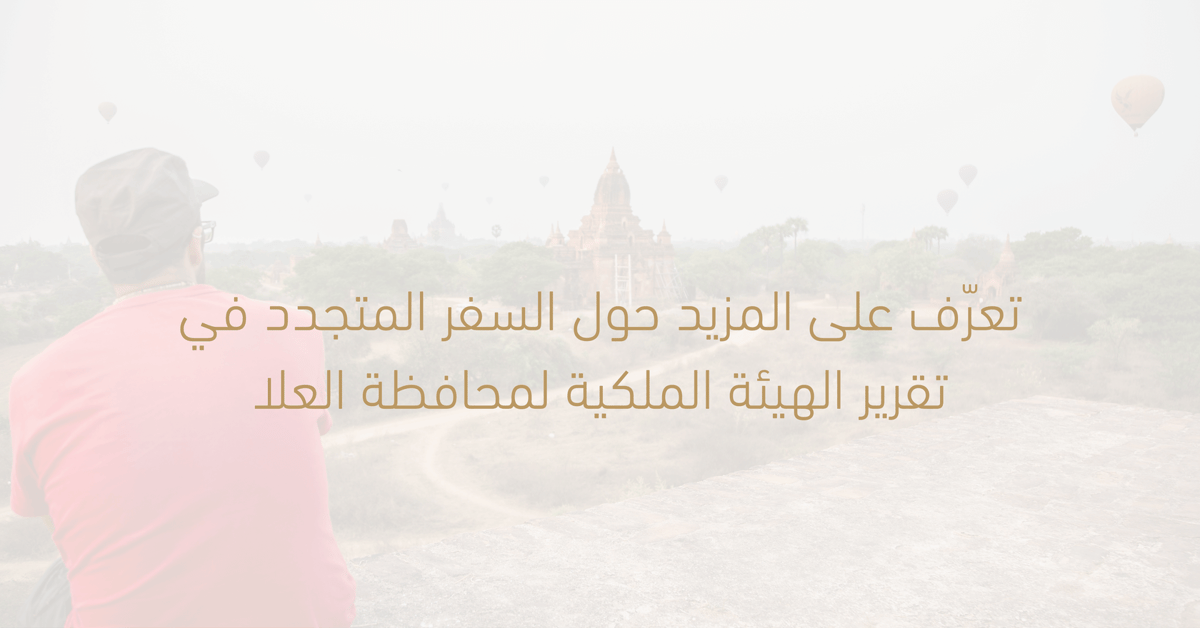 تعرّف على المزيد حول السفر المتجدد في تقرير الهيئة الملكية لمحافظة العلا