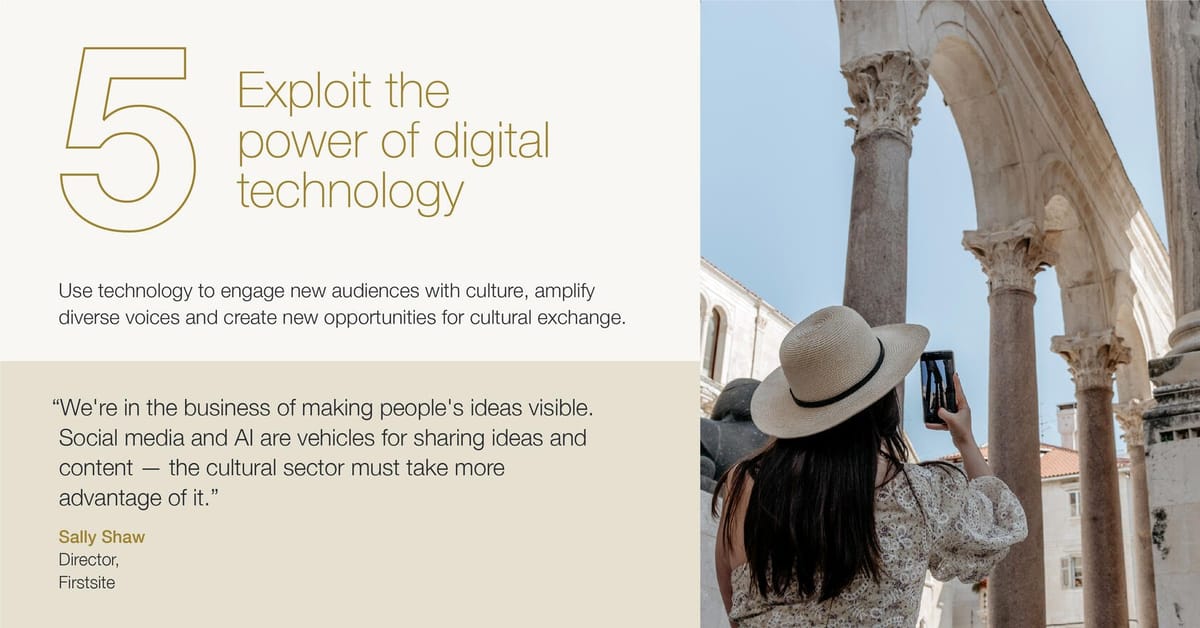 5

Exploit the power of digital technology

Use technology to engage new audiences with culture, amplify diverse voices and create new opportunities for cultural exchange.

“We're in the business of making people's ideas visible. Social media and AI are vehicles for sharing ideas and content — the cultural sector must take more advantage of it.”

Sally Shaw
Director,
Firstsite