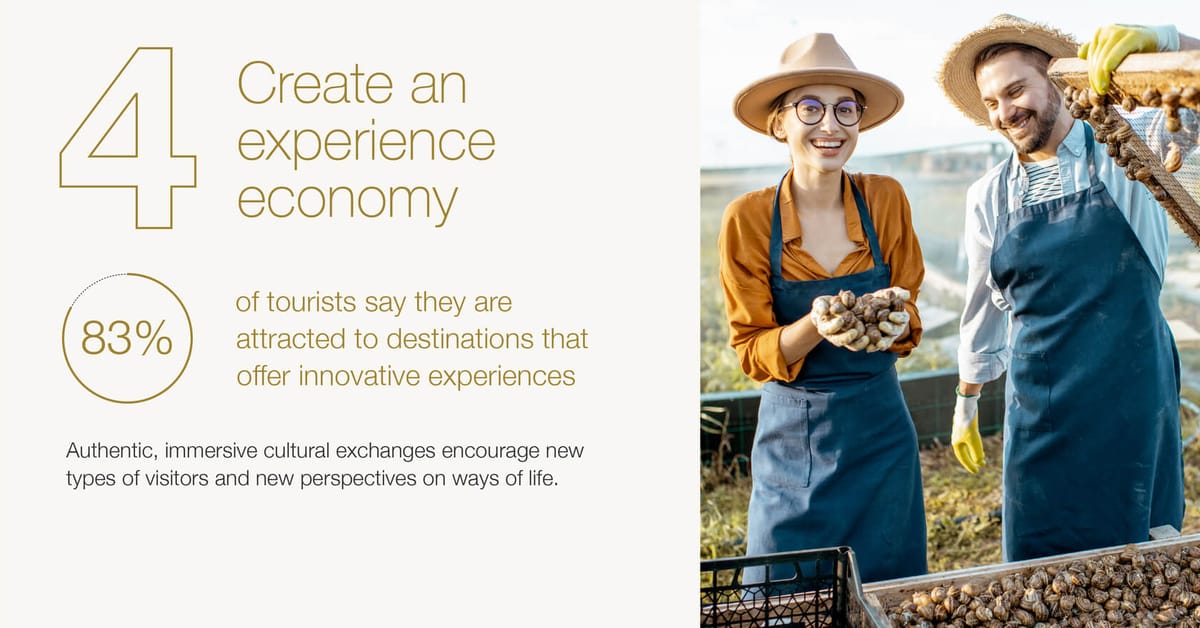 4

Create an experience economy

83%

of tourists say they are attracted to destinations that offer innovative experiences

Authentic, immersive cultural exchanges encourage new types of visitors and new perspectives on ways of life.