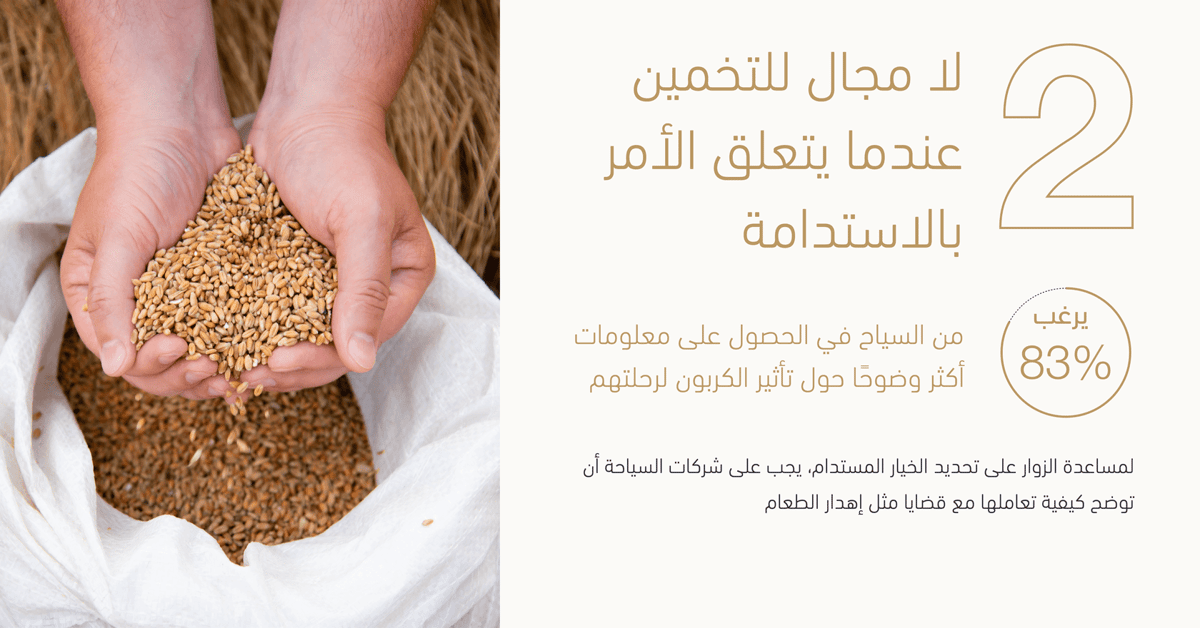 2

لا مجال للتخمين عندما يتعلق الأمر بالاستدامة

يرغب
83%

من السياح في الحصول على معلومات أكثر وضوحًا حول تأثير الكربون لرحلتهم

لمساعدة الزوار على تحديد الخيار المستدام، يجب على شركات السياحة أن توضح كيفية تعاملها مع قضايا مثل إهدار الطعام