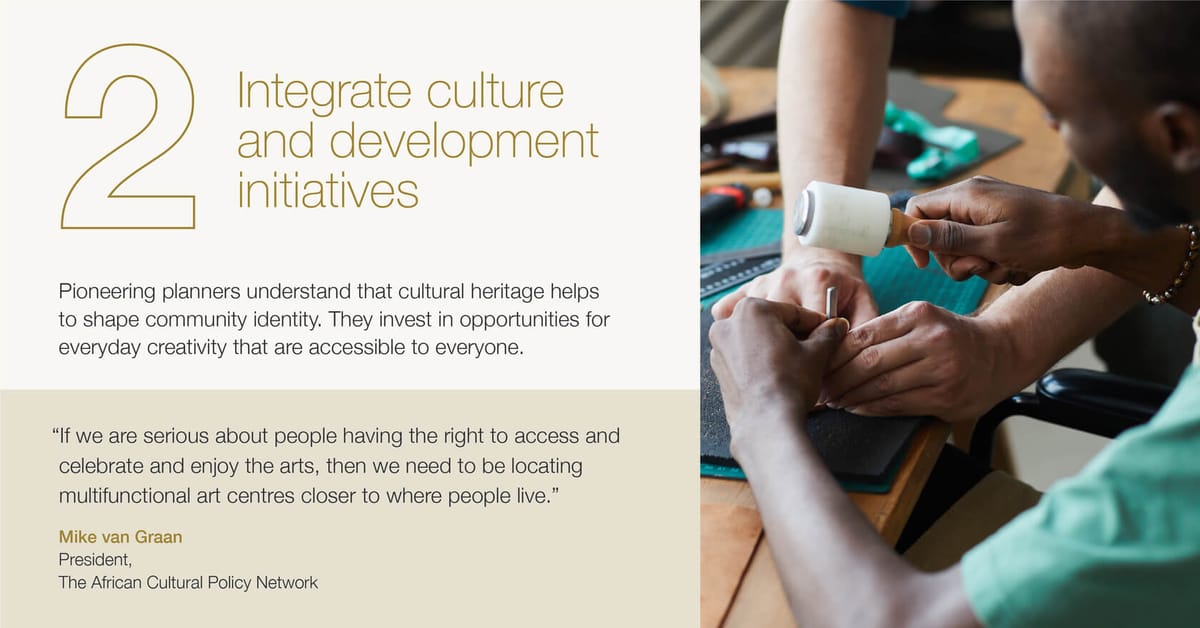 2

Integrate culture and development initiatives

Pioneering planners understand that cultural heritage helps to shape community identity. They invest in opportunities for everyday creativity that are accessible to everyone.

“If we are serious about people having the right to access and celebrate and enjoy the arts, then we need to be locating multifunctional art centres closer to where people live.”

Mike van Graan
President,
The African Cultural Policy Network