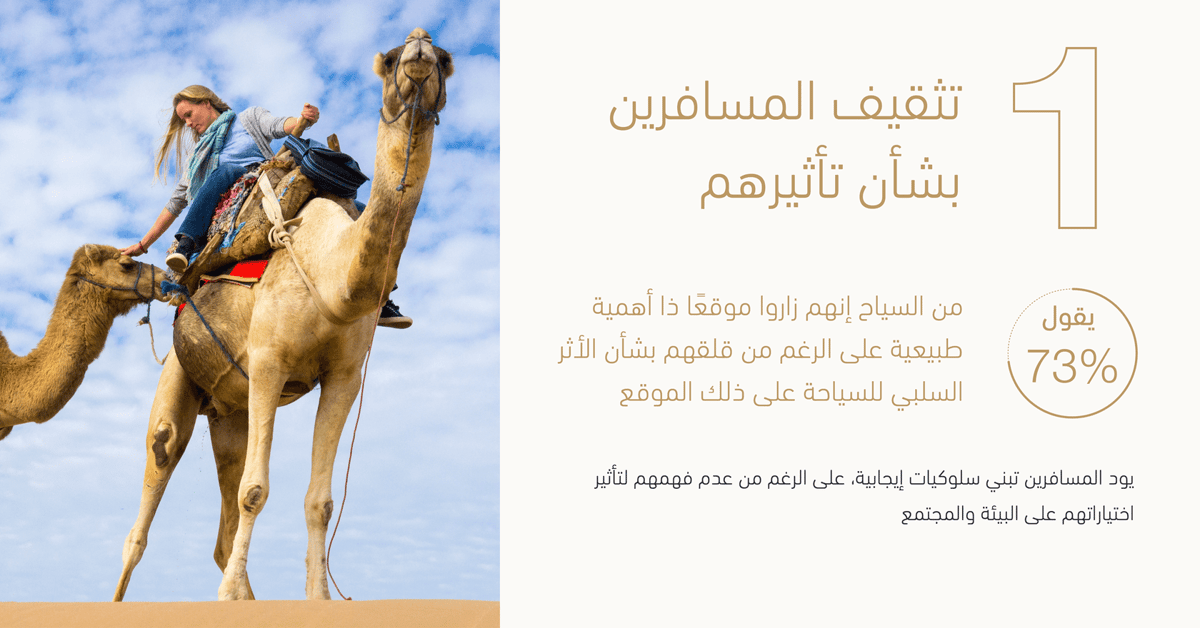 1

تثقيف المسافرين بشأن تأثيرهم

يقول
73%

من السياح إنهم زاروا موقعًا ذا أهمية طبيعية على الرغم من قلقهم بشأن الأثر السلبي للسياحة على ذلك الموقع

يود المسافرين تبني سلوكيات إيجابية، على الرغم من عدم فهمهم لتأثير اختياراتهم على البيئة والمجتمع