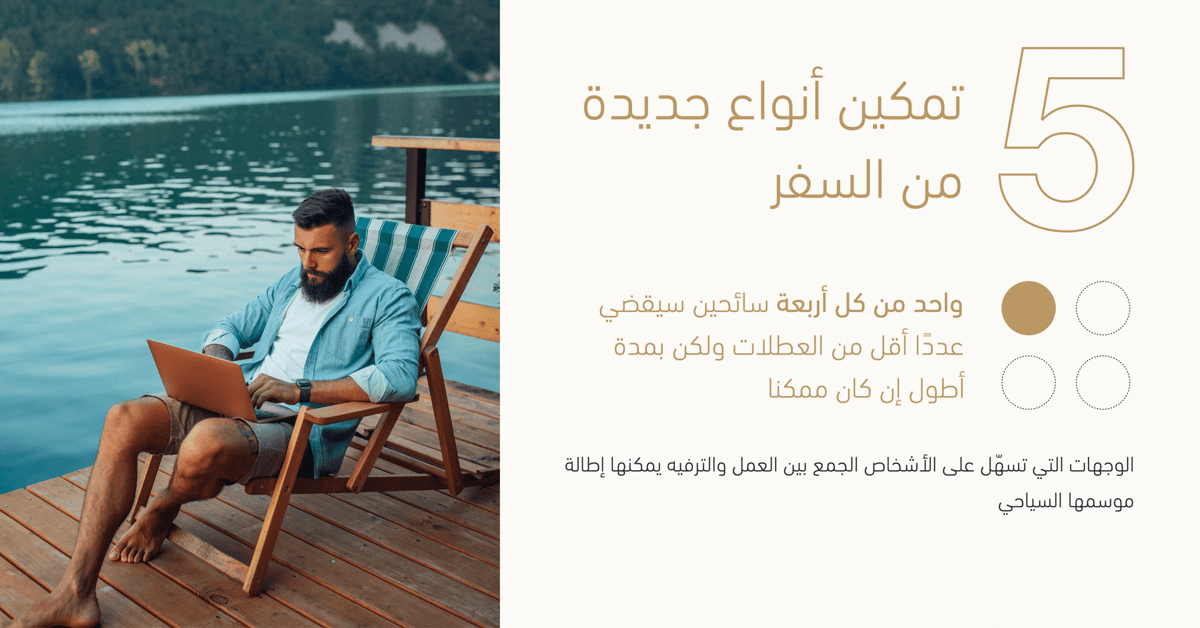 5

تمكين أنواع جديدة من السفر

واحد من كل أربعة سائحين سيقضي عددًا أقل من العطلات ولكن بمدة أطول إن كان ممكنا

الوجهات التي تسهّل على الأشخاص الجمع بين العمل والترفيه يمكنها إطالة موسمها السياحي