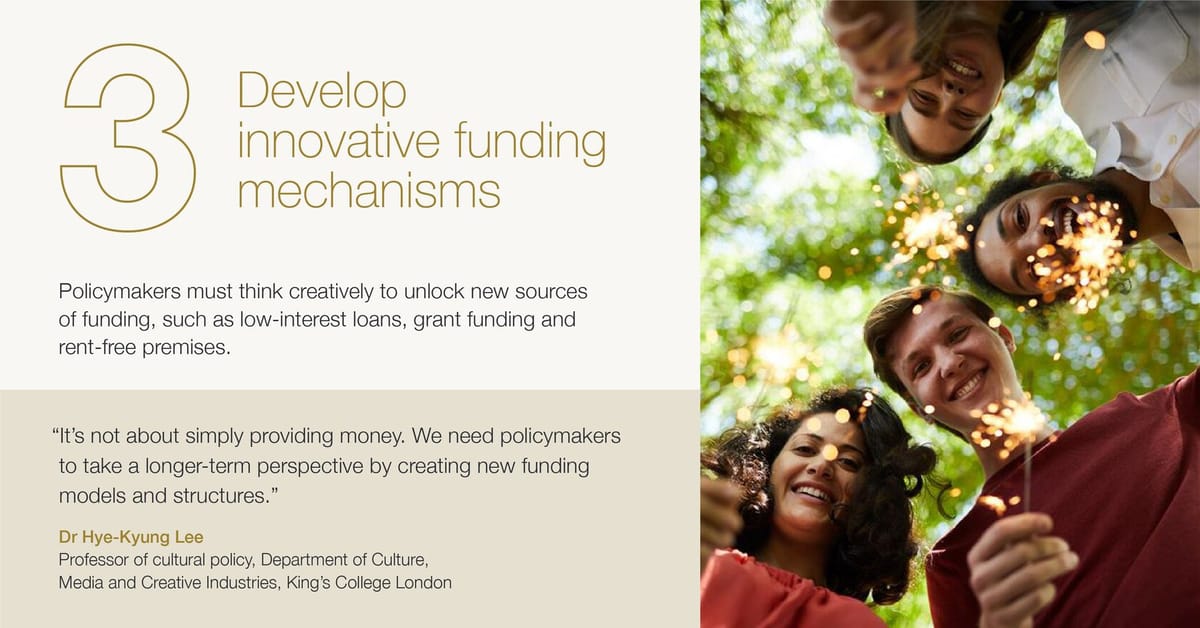 3 Develop innovative funding mechanisms

Policymakers must think creatively to unlock new sources of funding, such as low-interest loans, grant funding and rent-free premises.

“It’s not about simply providing money. We need policymakers to take a longer-term perspective by creating new funding models and structures.”

Dr Hye-Kyung Lee
Professor of cultural policy, Department of Culture, Media and Creative Industries, King’s College London