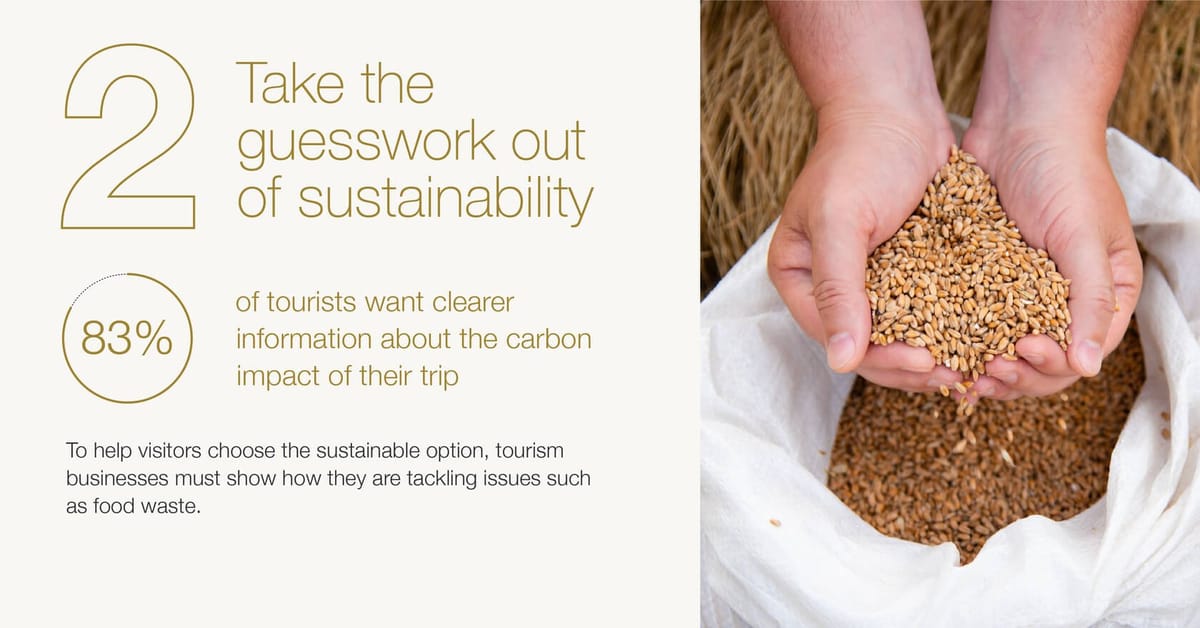 2

Take the guesswork out of sustainability

83%

of tourists want clearer information about the carbon impact of their trip

To help visitors choose the sustainable option, tourism businesses must show how they are tackling issues such as food waste.