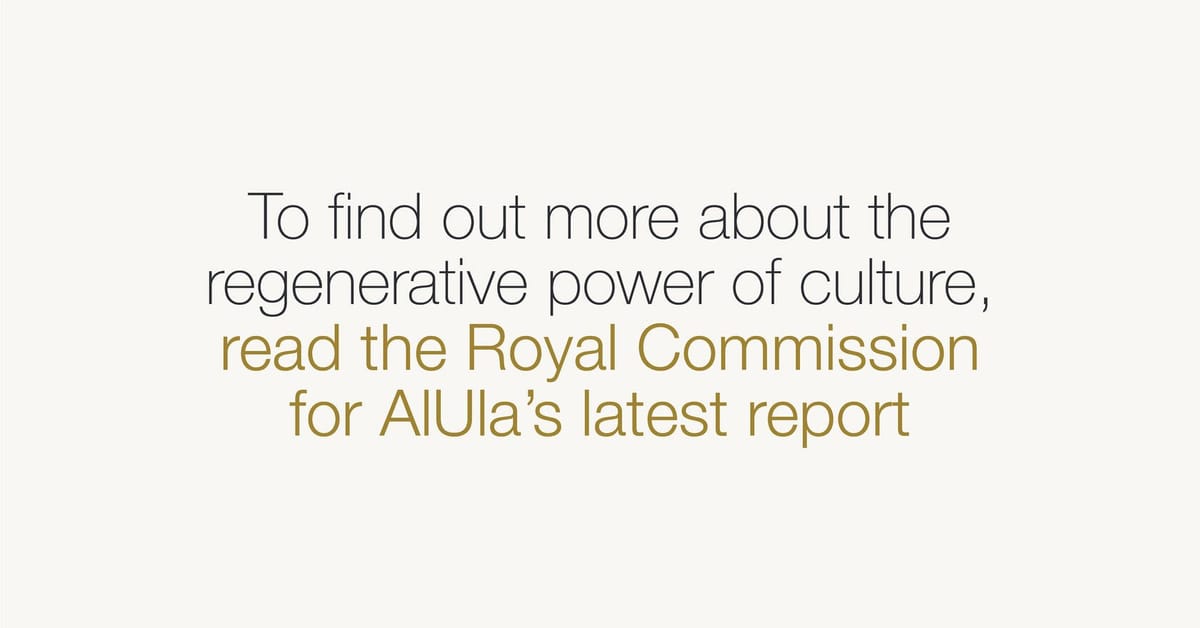 To find out more about the regenerative power of culture, read the Royal Commission for AlUla's latest report